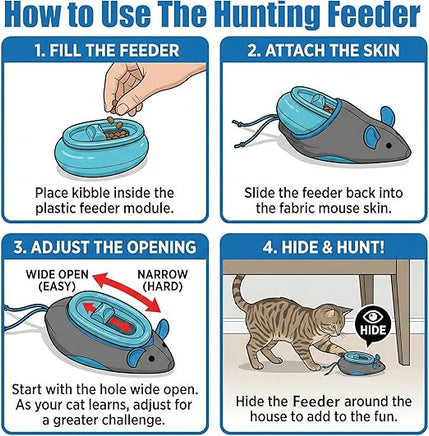 How to Use The Hunting Feeder

1. FILL THE FEEDER

Place kibble inside the plastic feeder module.

2. ATTACH THE SKIN

Slide the feeder back into the fabric mouse skin.

3. ADJUST THE OPENING

WIDE OPEN (EASY)

NARROW (HARD)

Start with the hole wide open. As your cat learns, adjust for a greater challenge.

4. HIDE & HUNT!

HIDE

Hide the Feeder around the house to add to the fun.