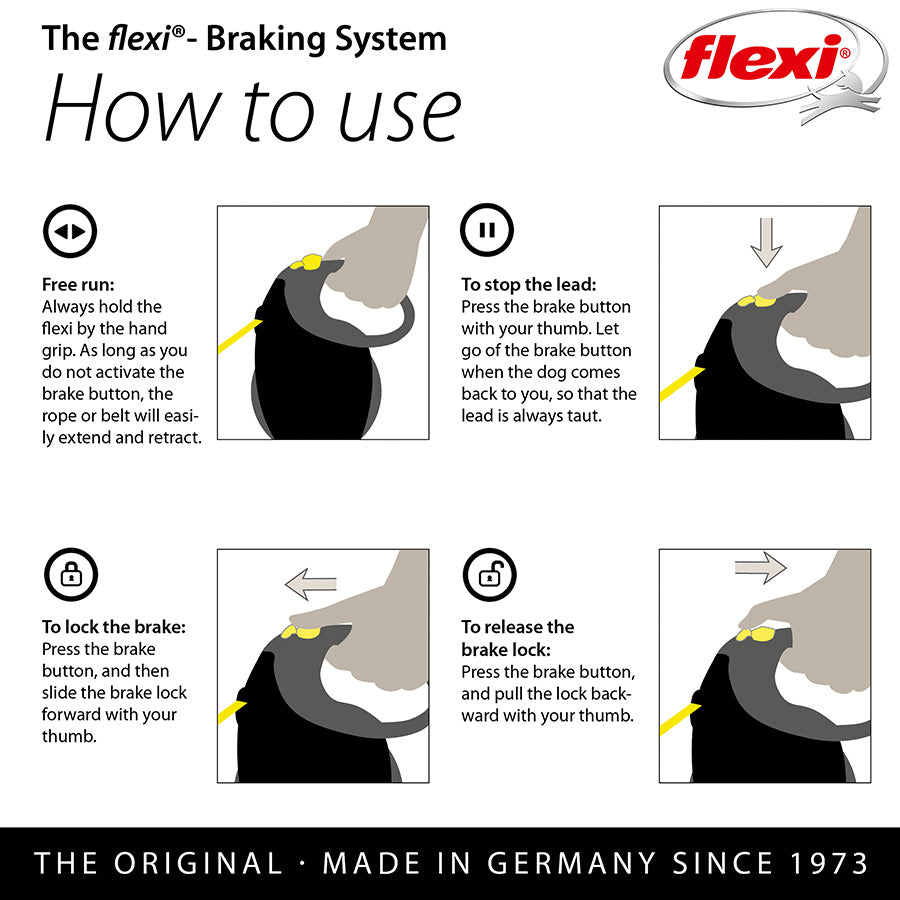 The flexi®- Braking System

How to use

flexi®

Free run:
Always hold the flexi by the hand grip. As long as you do not activate the brake button, the rope or belt will easily extend and retract.

To stop the lead:
Press the brake button with your thumb. Let go of the brake button when the dog comes back to you, so that the lead is always taut.

To lock the brake:
Press the brake button, and then slide the brake lock forward with your thumb.

To release the brake lock:
Press the brake button, and pull the lock backward with your thumb.

THE ORIGINAL · MADE IN GERMANY SINCE 1973