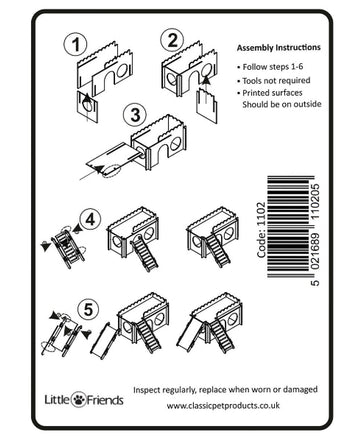 1

2

Assembly Instructions

• Follow steps 1-6
• Tools not required
• Printed surfaces Should be on outside

3

Code: 1102

5 021689 110205

4

5

Little Friends

Inspect regularly, replace when worn or damaged

www.classicpetproducts.co.uk